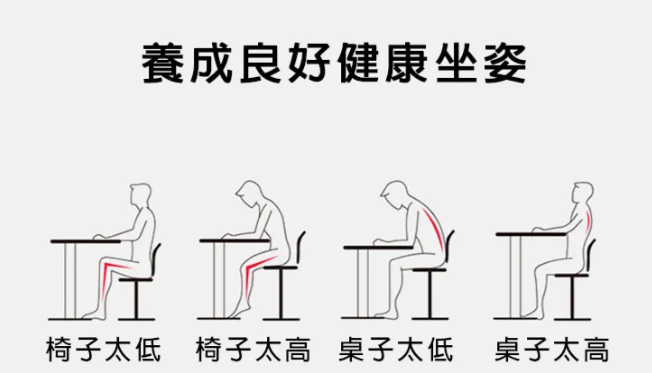 養成良好健康坐姿

椅子太低　椅子太高　桌子太低　桌子太高